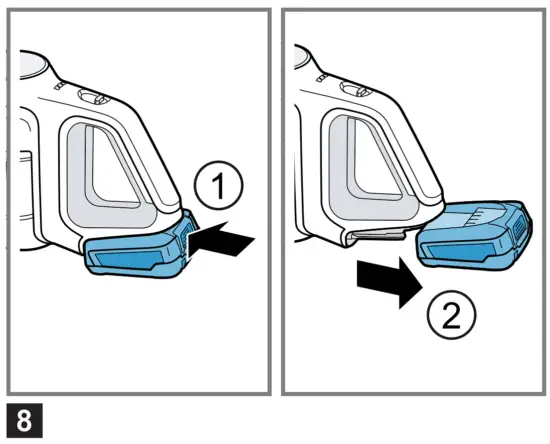 1

2

8