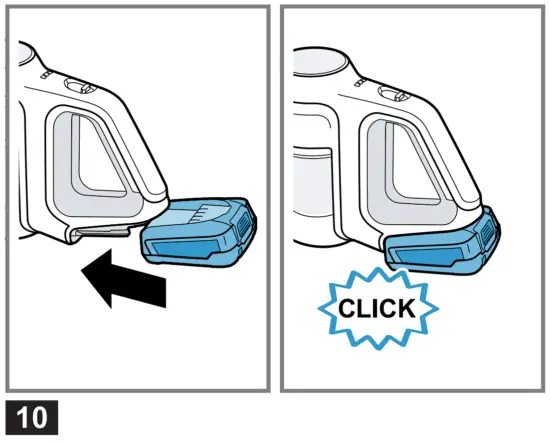 CLICK

10