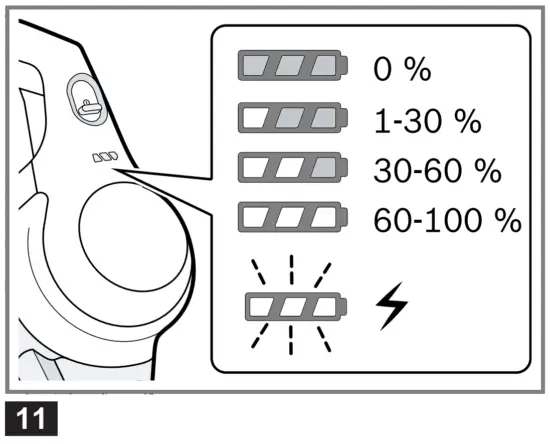 0 %
1-30 %
30-60 %
60-100 %

11