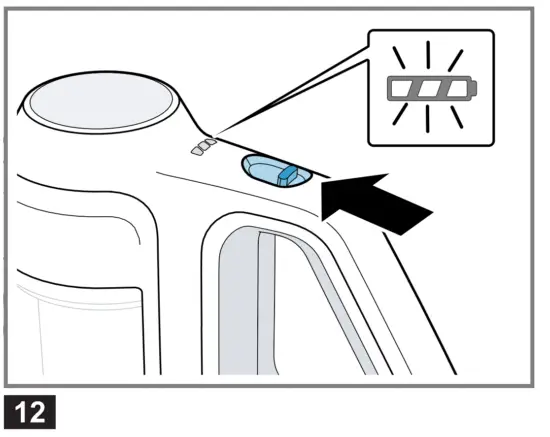 12