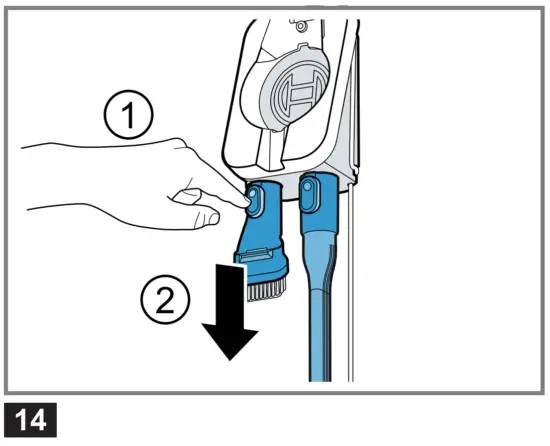 1
2
14