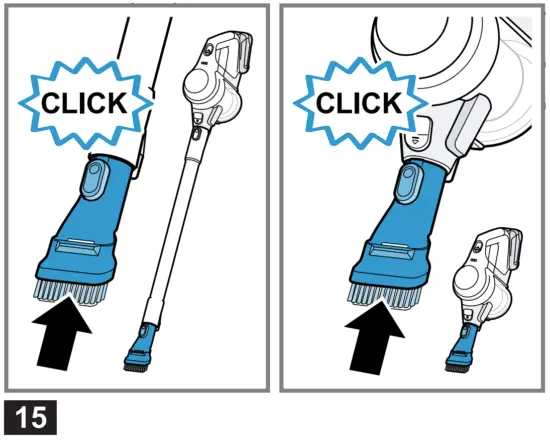 CLICK

CLICK

15