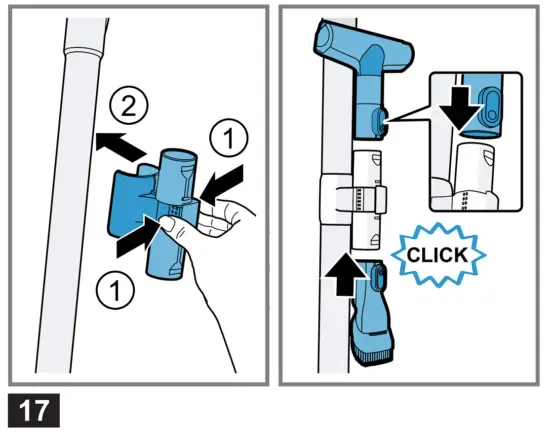 2
1
1
CLICK
17