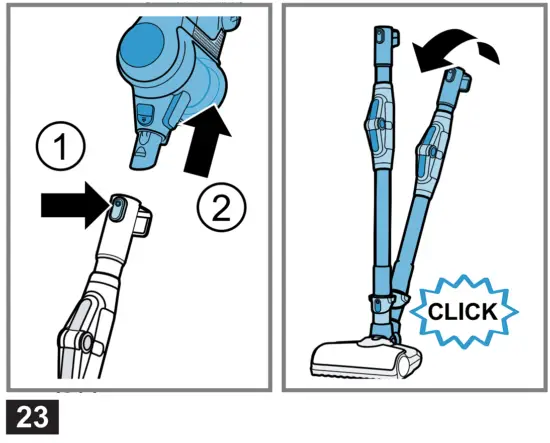 1

2

CLICK

23