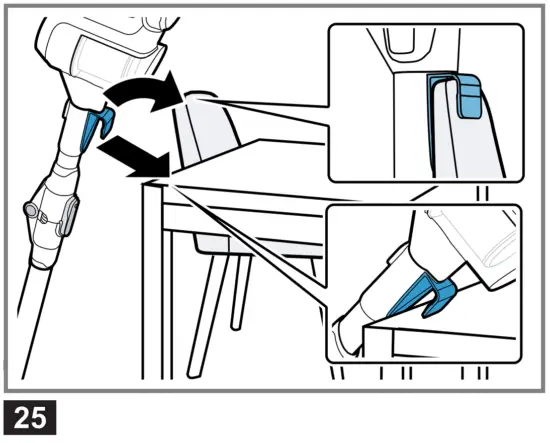 25