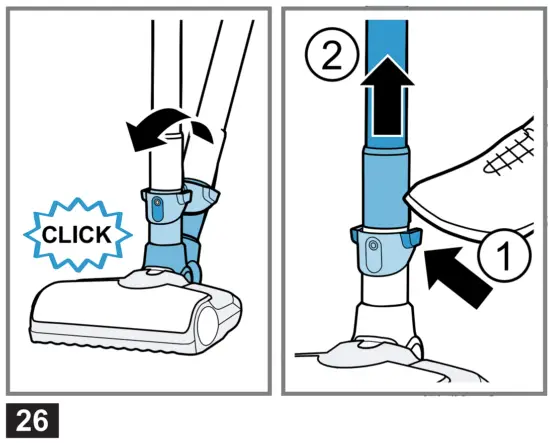 CLICK

2

1

26