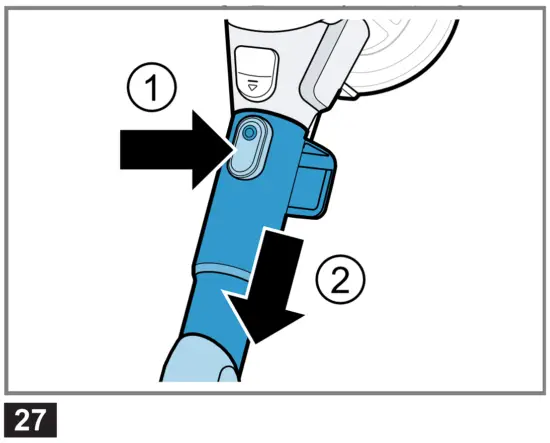 1

2

27