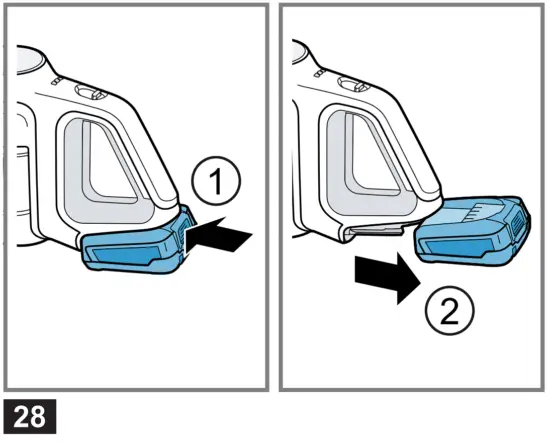 1
2
28