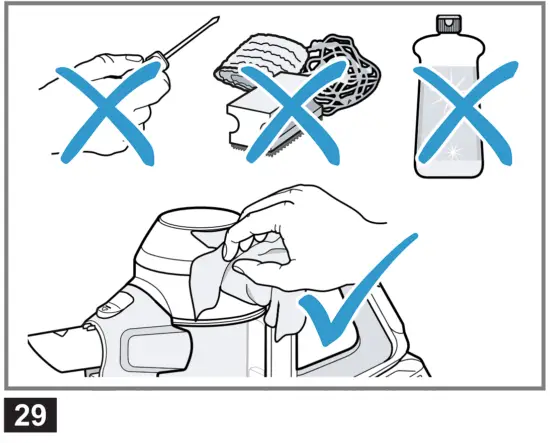 29