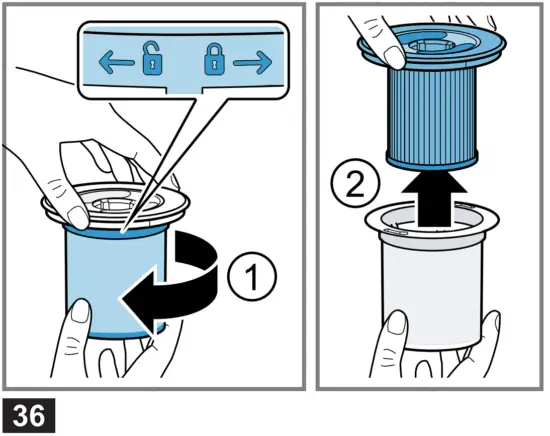 1

2

36