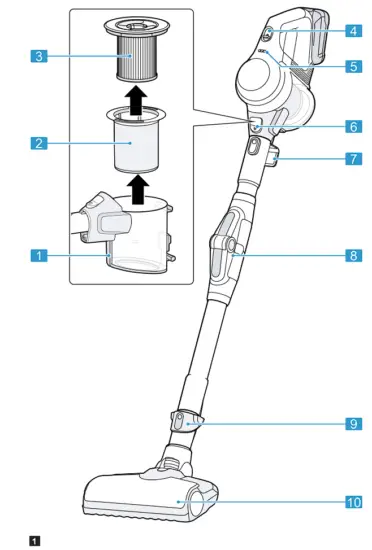 3
2
1
4
5
6
7
8
9
10
1