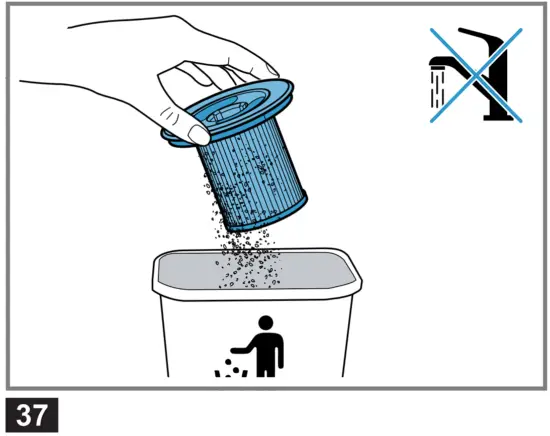 37