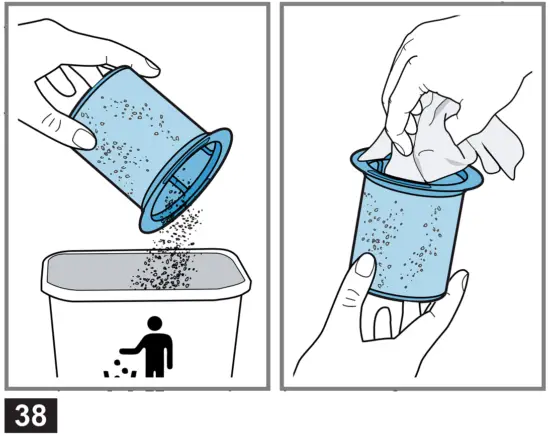 38