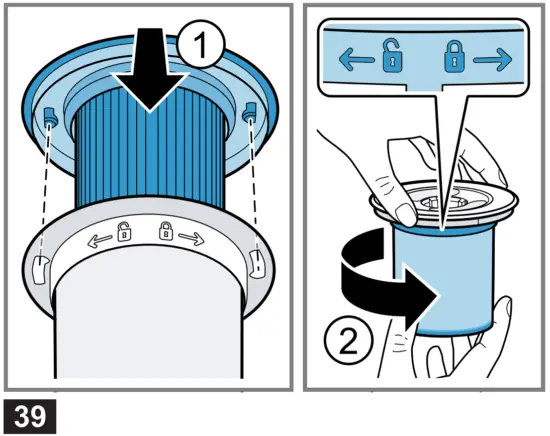 1

2

39