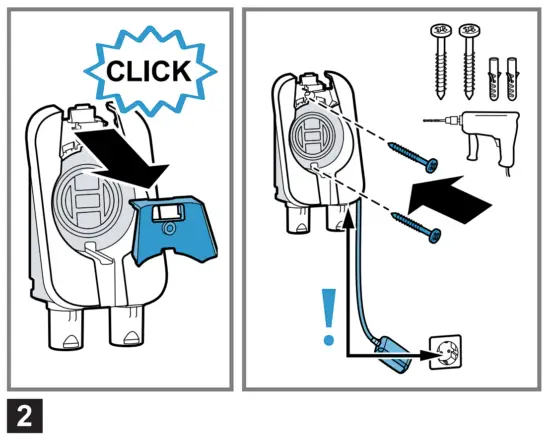 CLICK

!

2