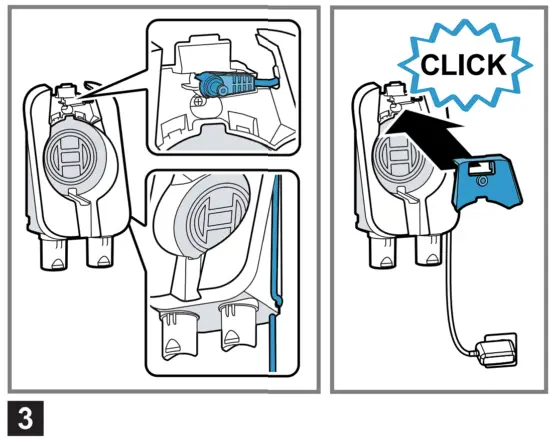 CLICK

3