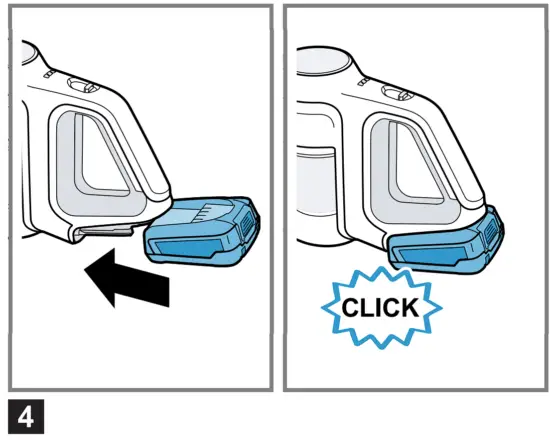 CLICK

4