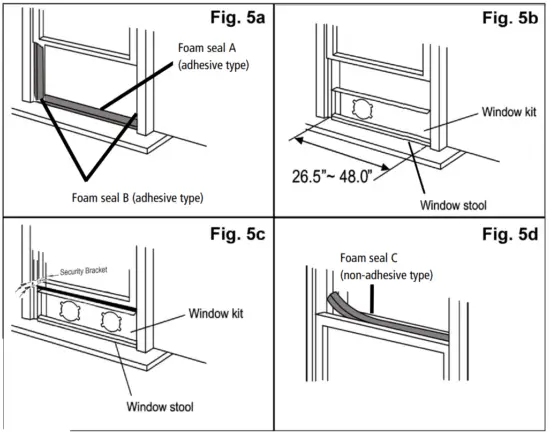 Fig. 5a

Foam seal A (adhesive type)

Foam seal B (adhesive type)

Fig. 5b

Window kit

26.5"~ 48.0"

Window stool

Fig. 5c

Security Bracket

Window kit

Window stool

Fig. 5d

Foam seal C (non-adhesive type)