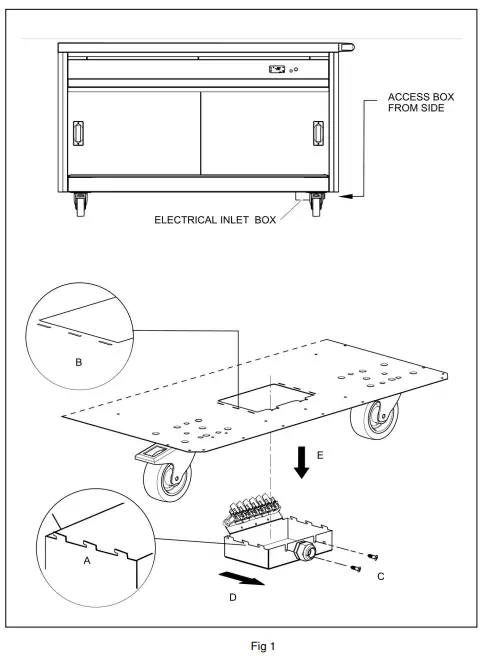 ACCESS BOX FROM SIDE

ELECTRICAL INLET BOX

B

E

A

C

D

Fig 1