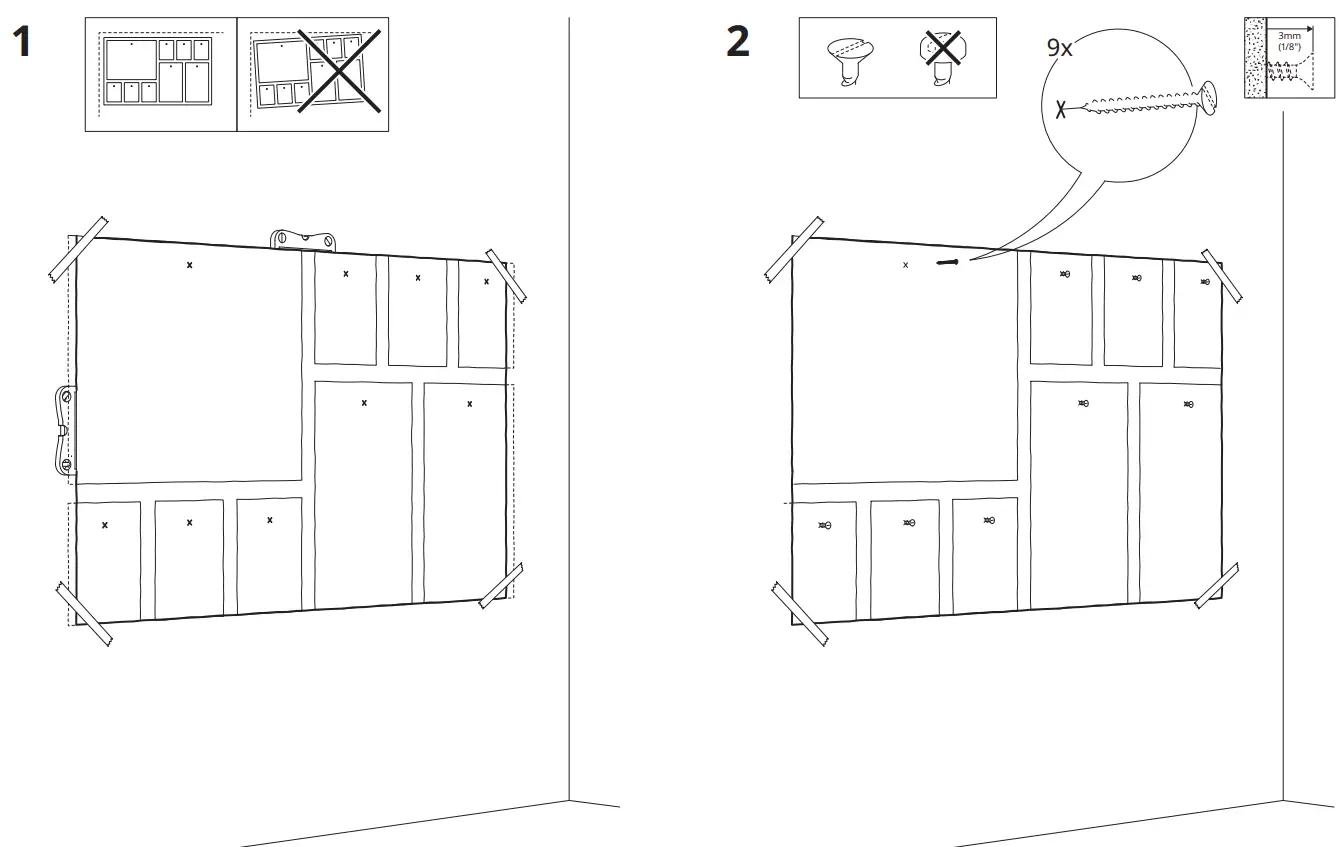 1

2

9x

3mm
(1/8")