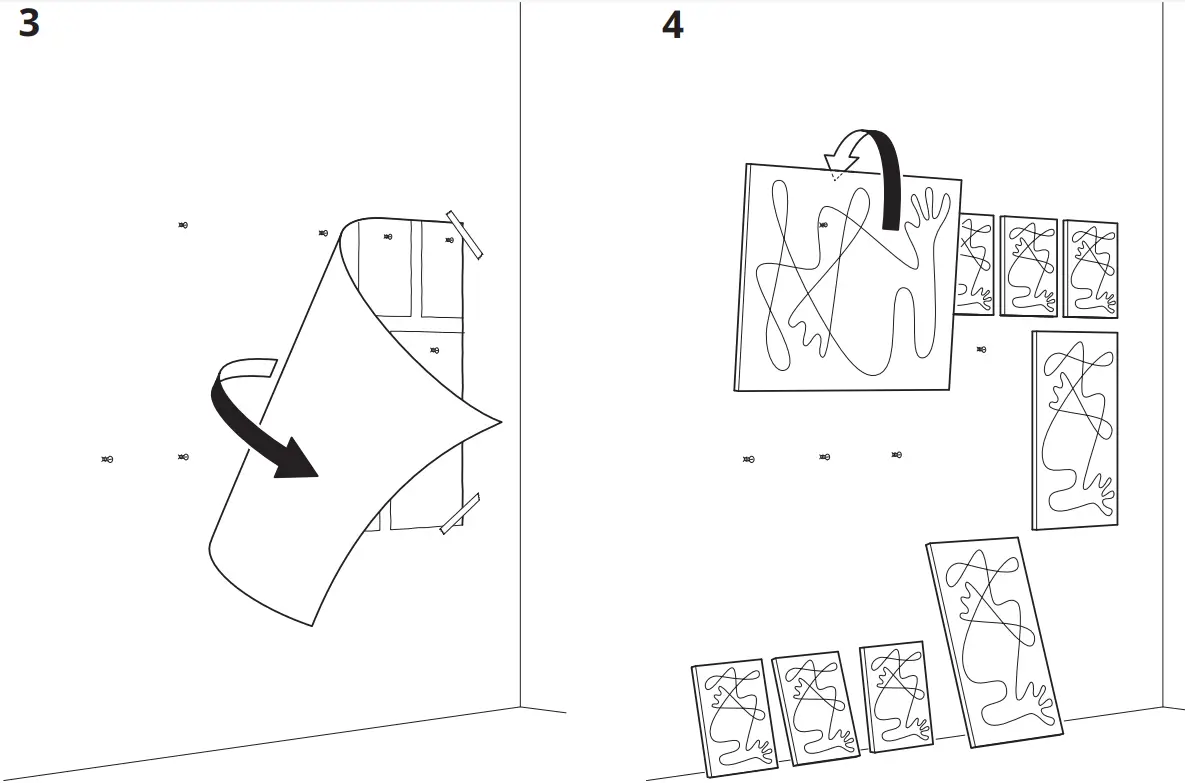 3

4