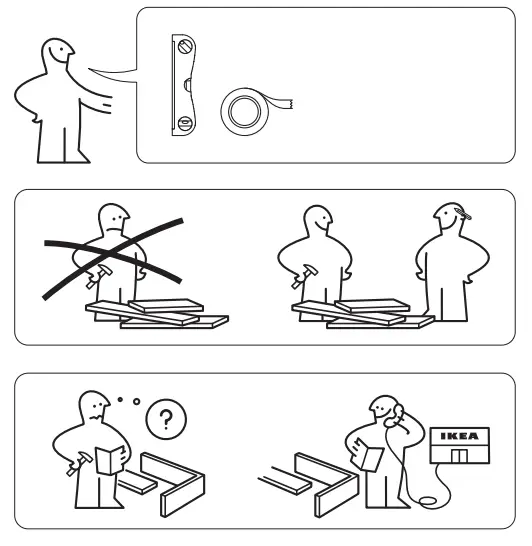 ?

IKEA