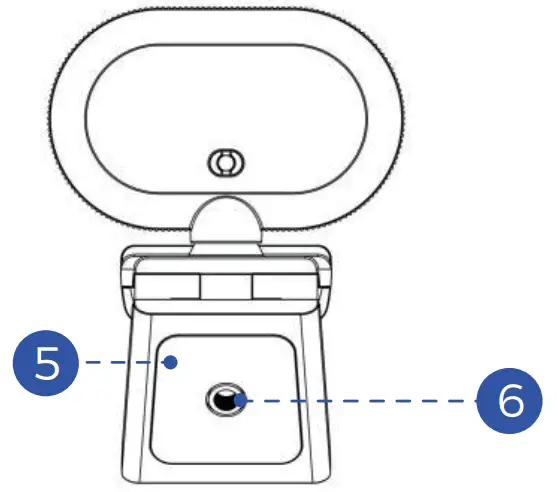 5

6