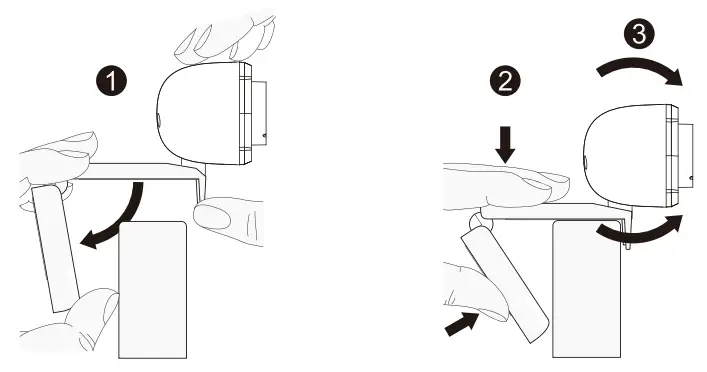 1

2

3