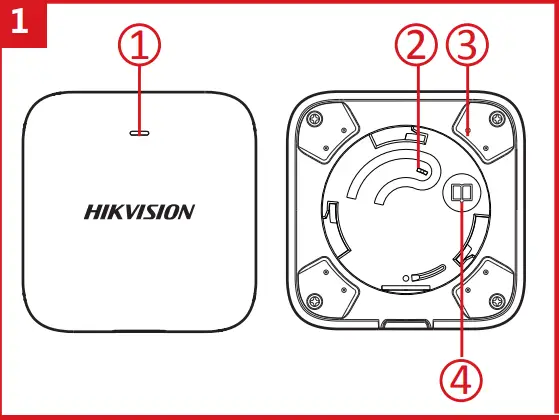 1

①

HIKVISION

②

③

④