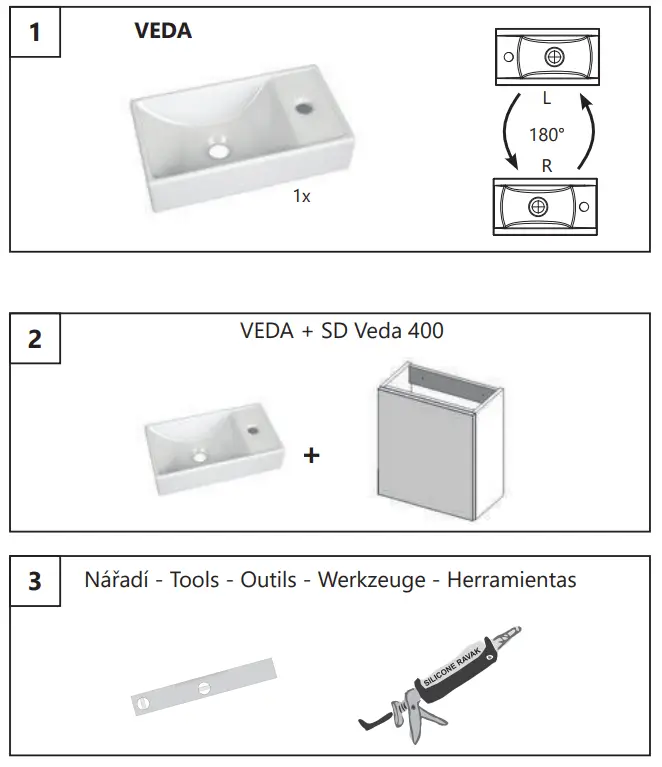 1

VEDA

1x

L

180°

R

2

VEDA + SD Veda 400

+

3

Nářadí - Tools - Outils - Werkzeuge - Herramientas

SILICONE RAVAK