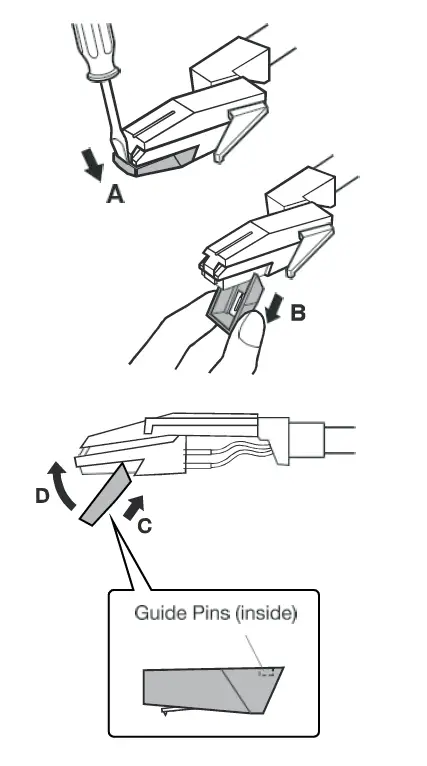 A

B

D

C

Guide Pins (inside)