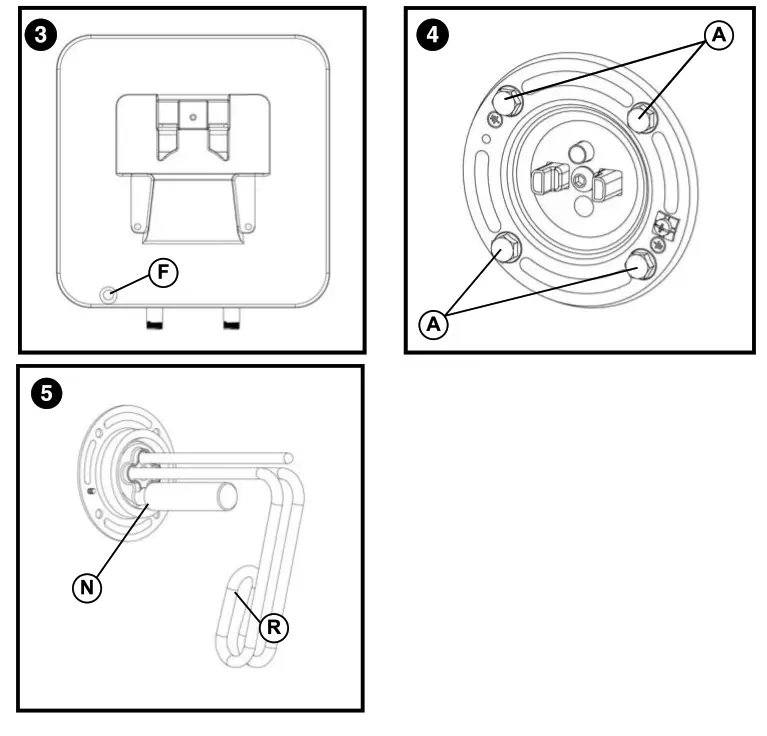 3

F

4

A

A

5

N

R