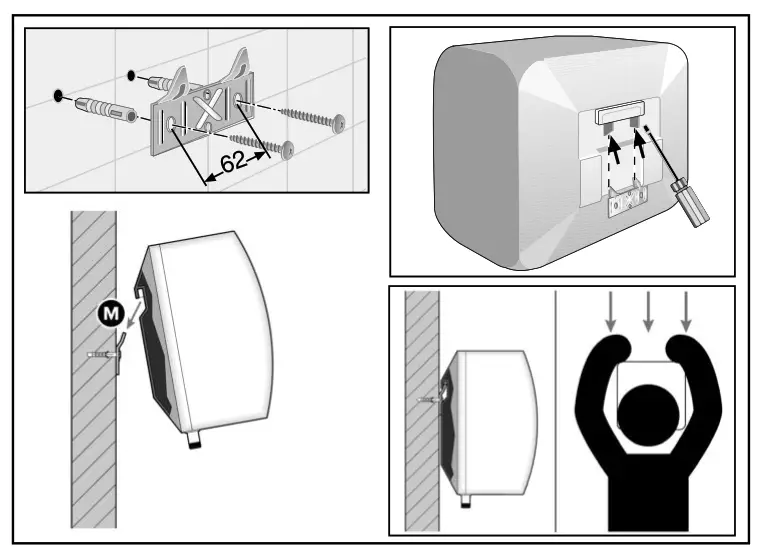 62

M