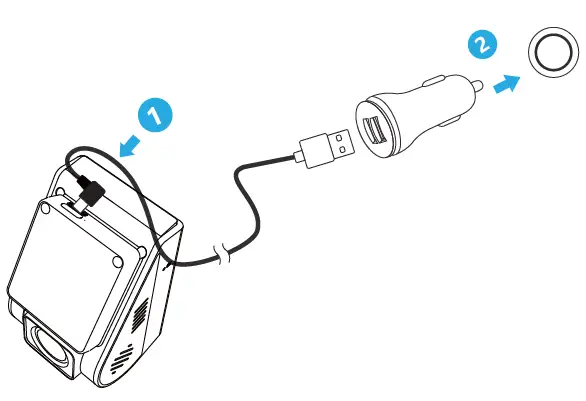 1

2