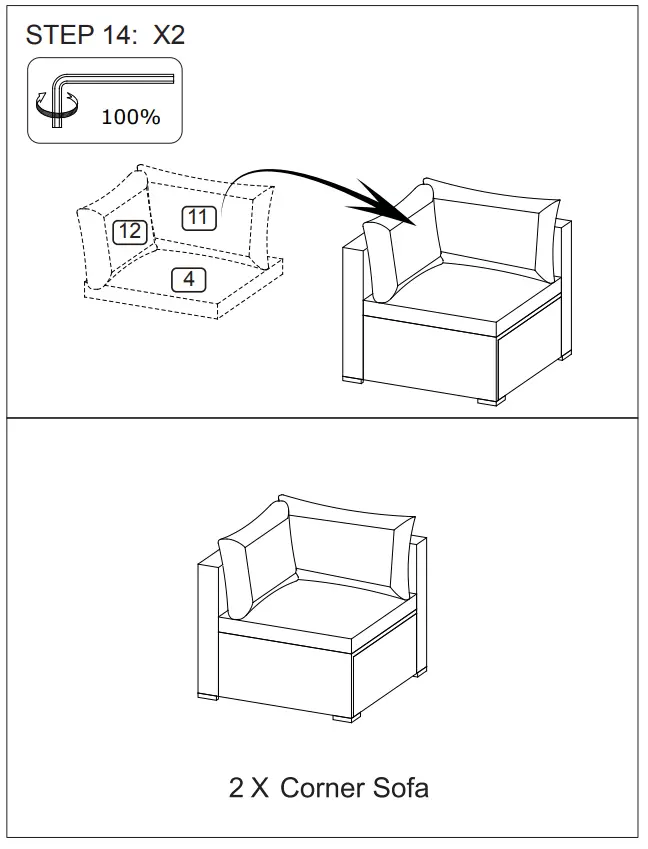 STEP 14: X2

100%

12

11

4

2 X Corner Sofa