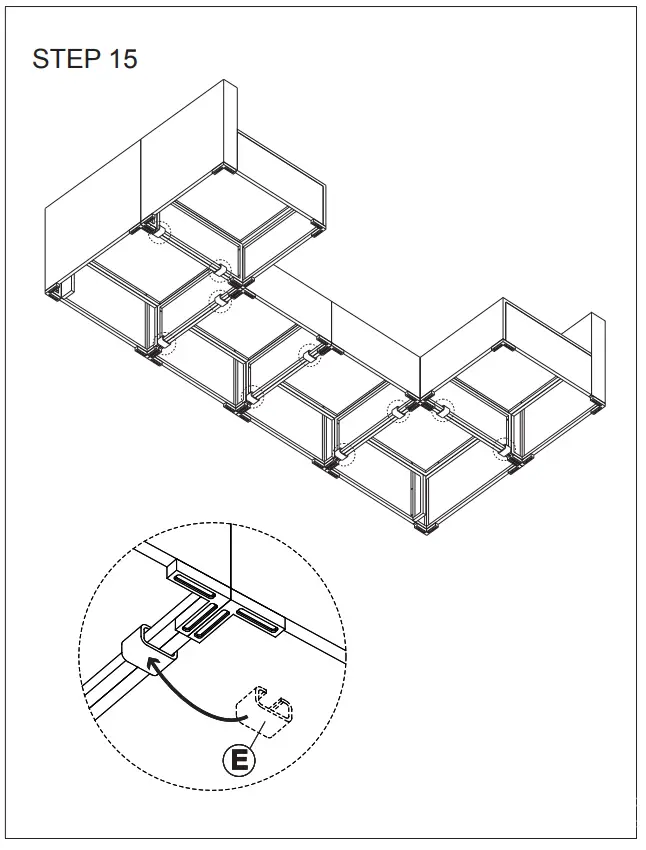 STEP 15

E