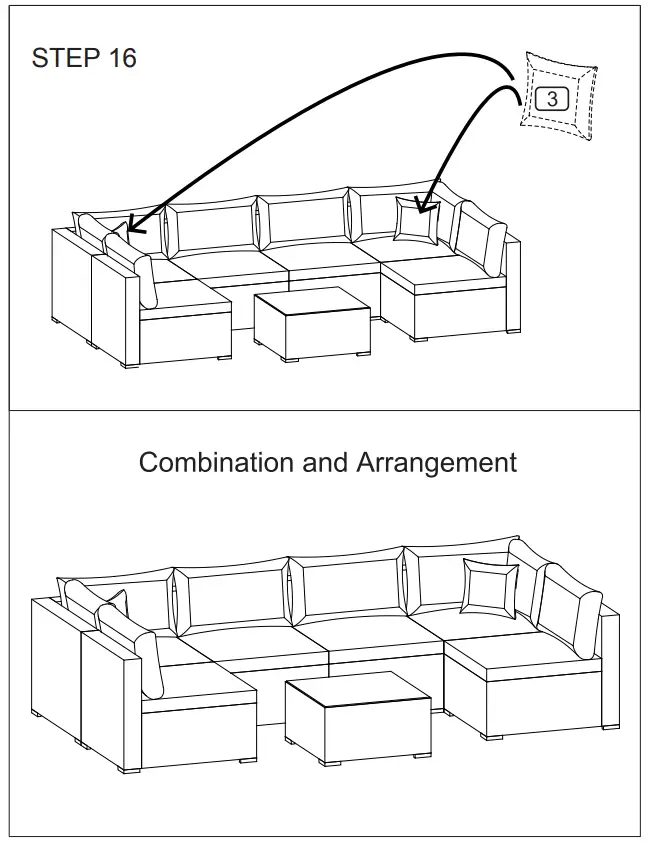 STEP 16

3

Combination and Arrangement