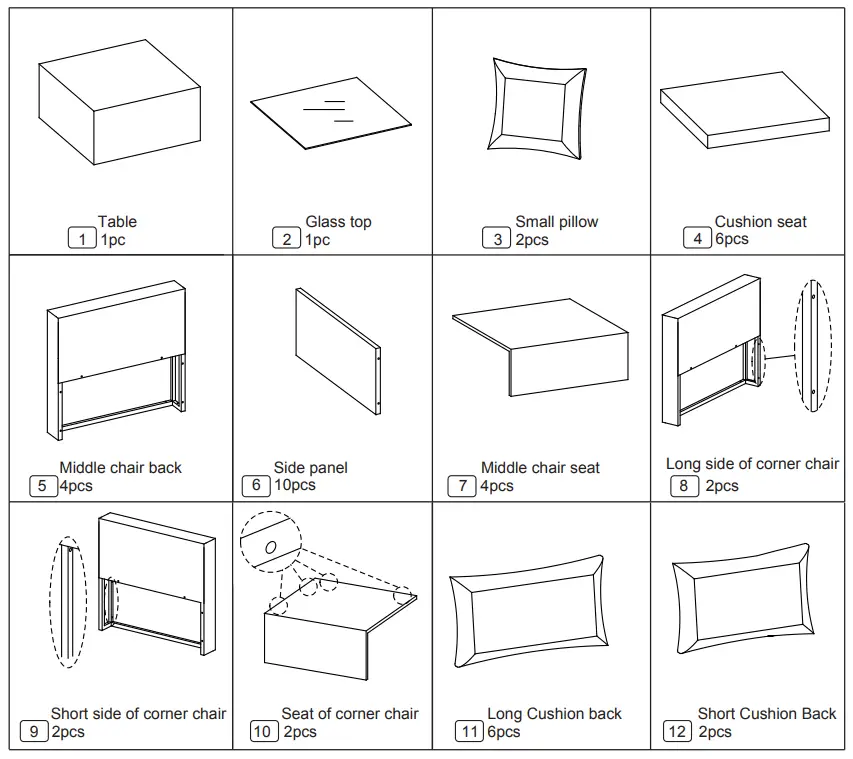 Table
1 1pc

Glass top
2 1pc

Small pillow
3 2pcs

Cushion seat
4 6pcs

Middle chair back
5 4pcs

Side panel
6 10pcs

Middle chair seat
7 4pcs

Long side of corner chair
8 2pcs

Short side of corner chair
9 2pcs

Seat of corner chair
10 2pcs

Long Cushion back
11 6pcs

Short Cushion Back
12 2pcs