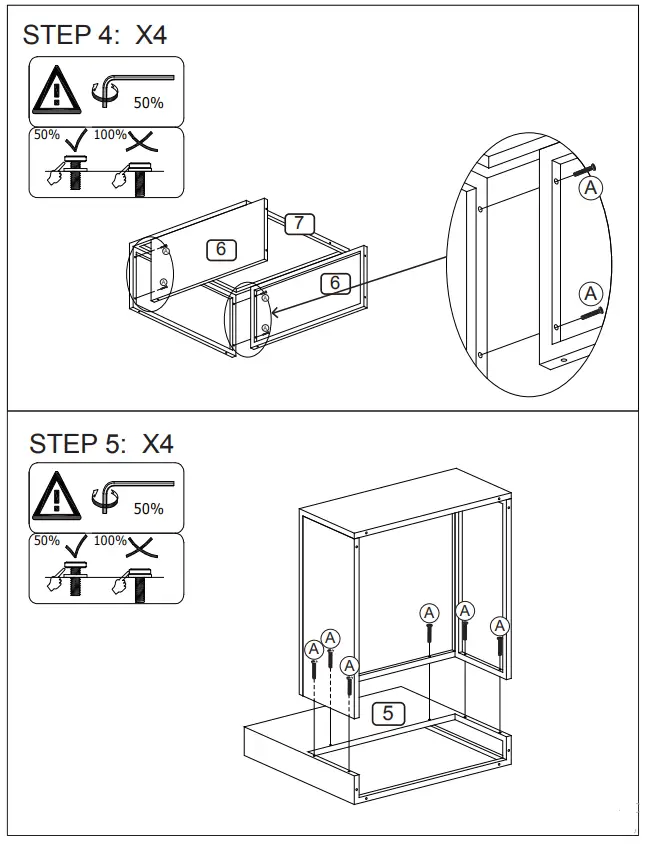 STEP 4: X4

50%

50% 100%

7

6

6

A

A

STEP 5: X4

50%

50% 100%

A A A A A A

5