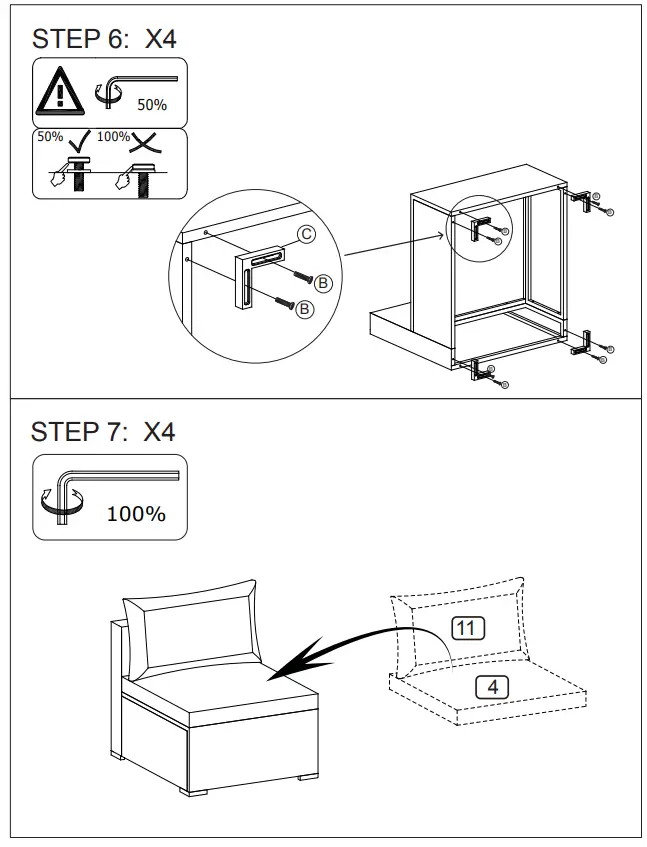 STEP 6: X4

50%

50% 100%

C

B

B

STEP 7: X4

100%

11

4