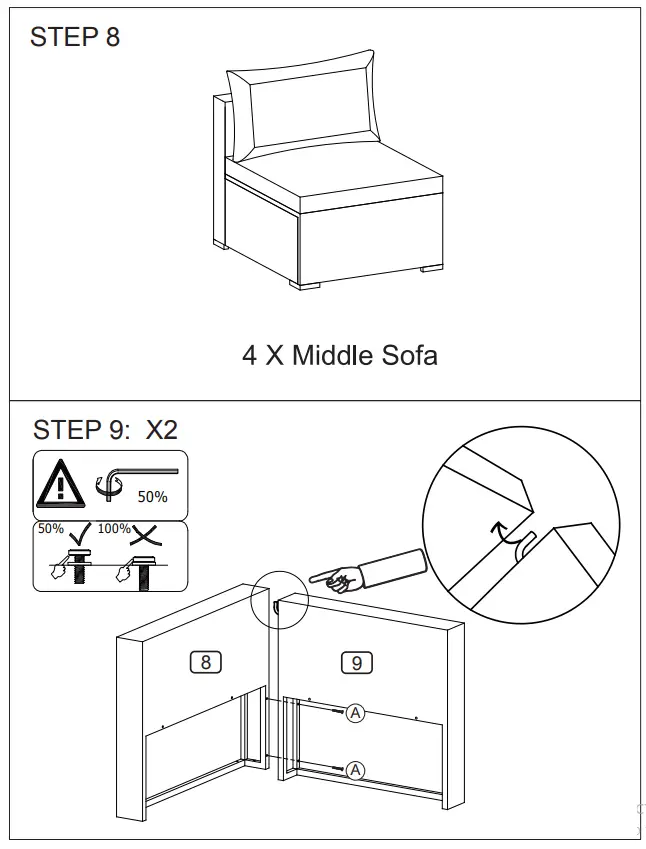 STEP 8

4 X Middle Sofa

STEP 9: X2

50%

50% 100%

8

9

A

A