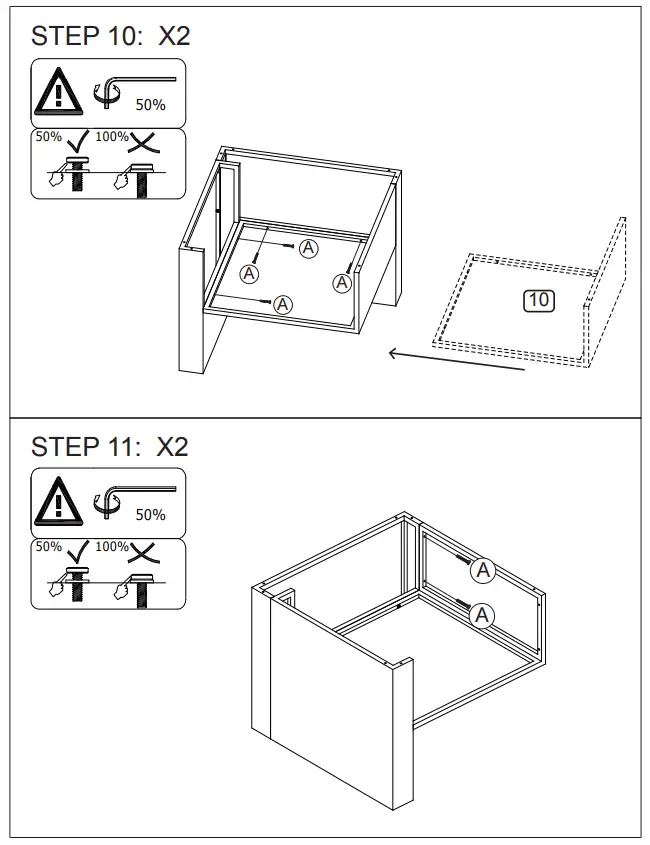 STEP 10: X2

50%

50% 100%

A

A

A

A

10

STEP 11: X2

50%

50% 100%

A

A