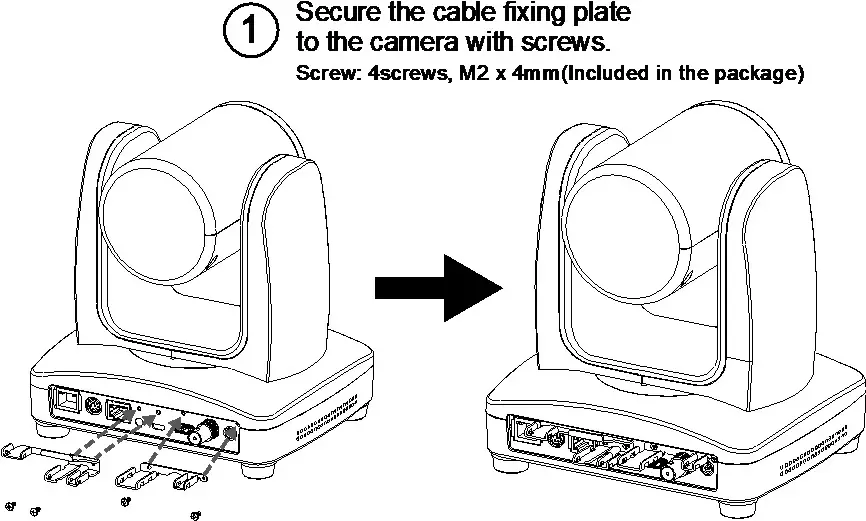 1 Secure the cable fixing plate to the camera with screws.
Screw: 4screws, M2 x 4mm(Included in the package)