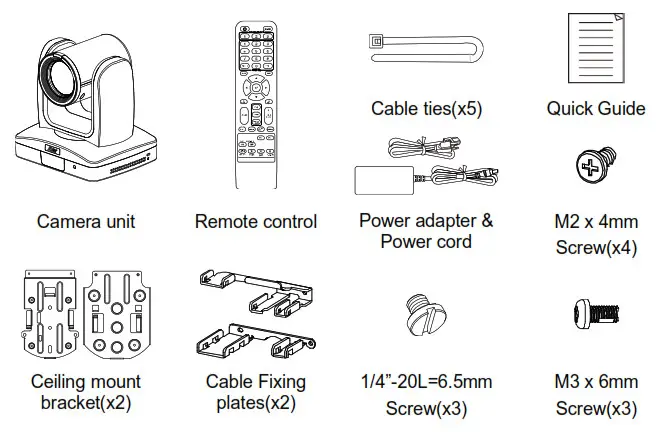 Cable ties(x5)

Quick Guide

Camera unit

Remote control

Power adapter & Power cord

M2 x 4mm Screw(x4)

Ceiling mount bracket(x2)

Cable Fixing plates(x2)

1/4”-20L=6.5mm Screw(x3)

M3 x 6mm Screw(x3)