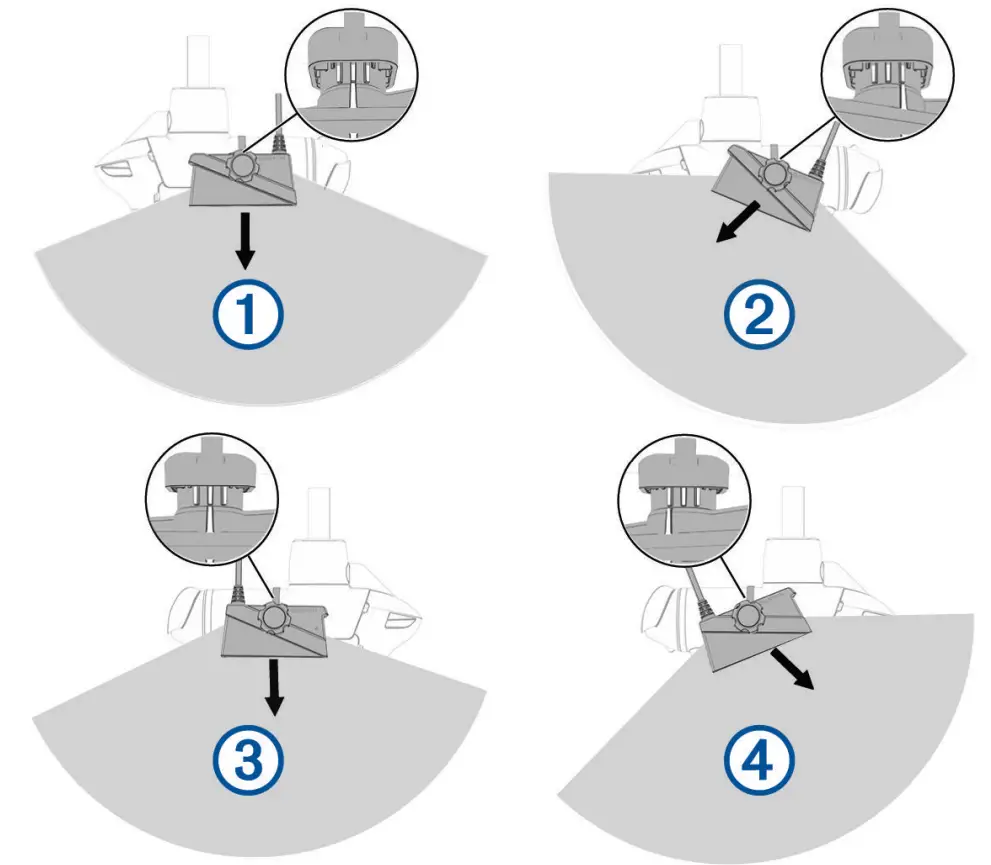 1

2

3

4