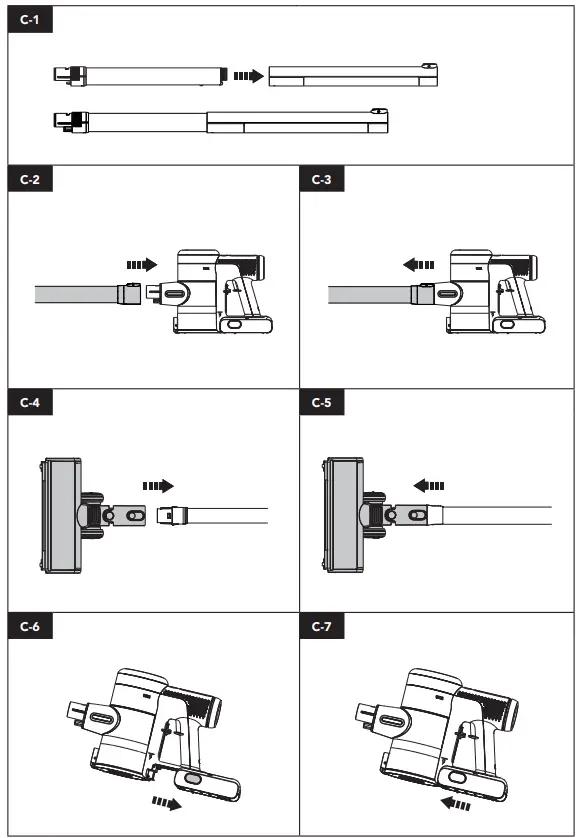 C-1

C-2

C-3

C-4

C-5

C-6

C-7