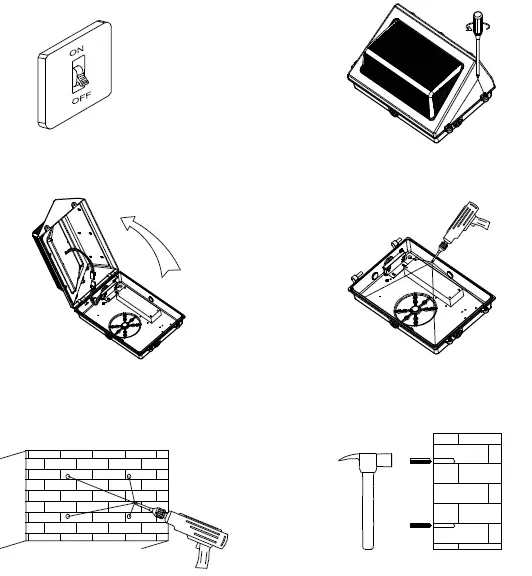 ON
OFF