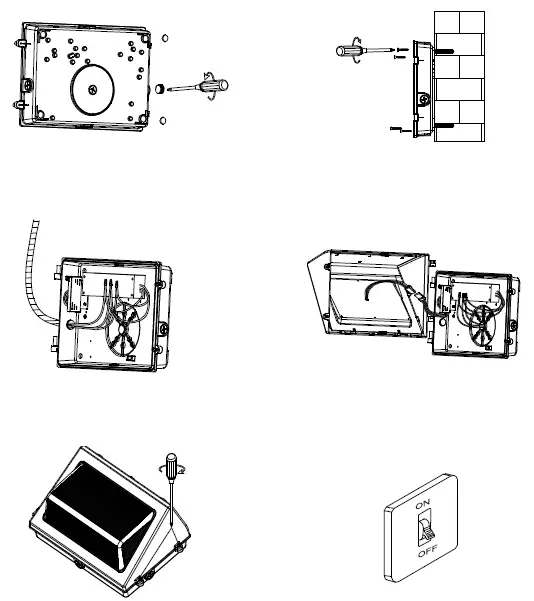 ON
OFF