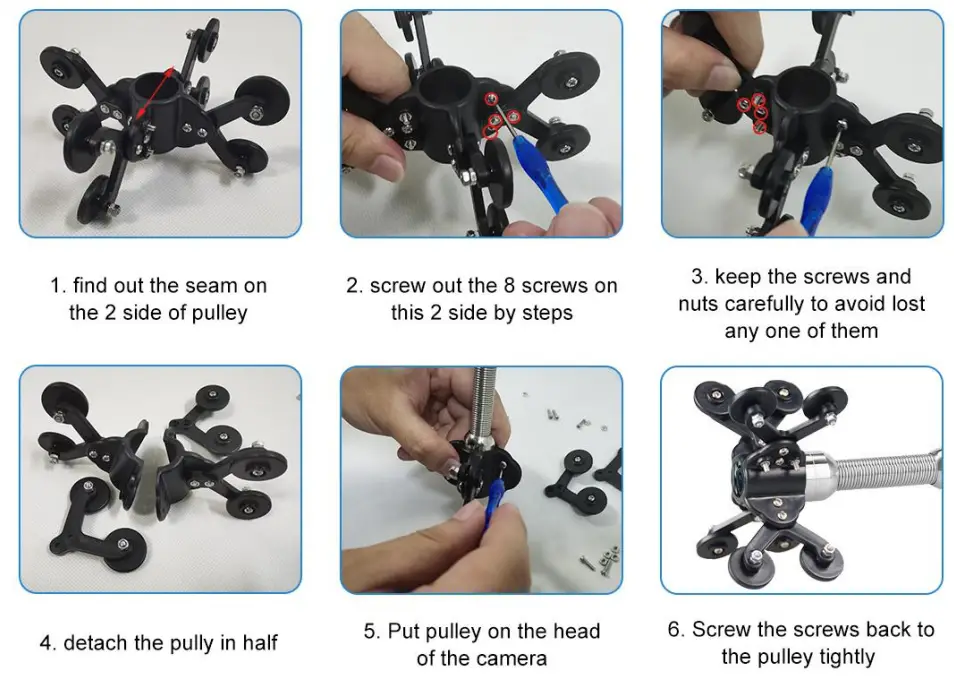 1. find out the seam on the 2 side of pulley

2. screw out the 8 screws on this 2 side by steps

3. keep the screws and nuts carefully to avoid lost any one of them

4. detach the pully in half

5. Put pulley on the head of the camera

6. Screw the screws back to the pulley tightly