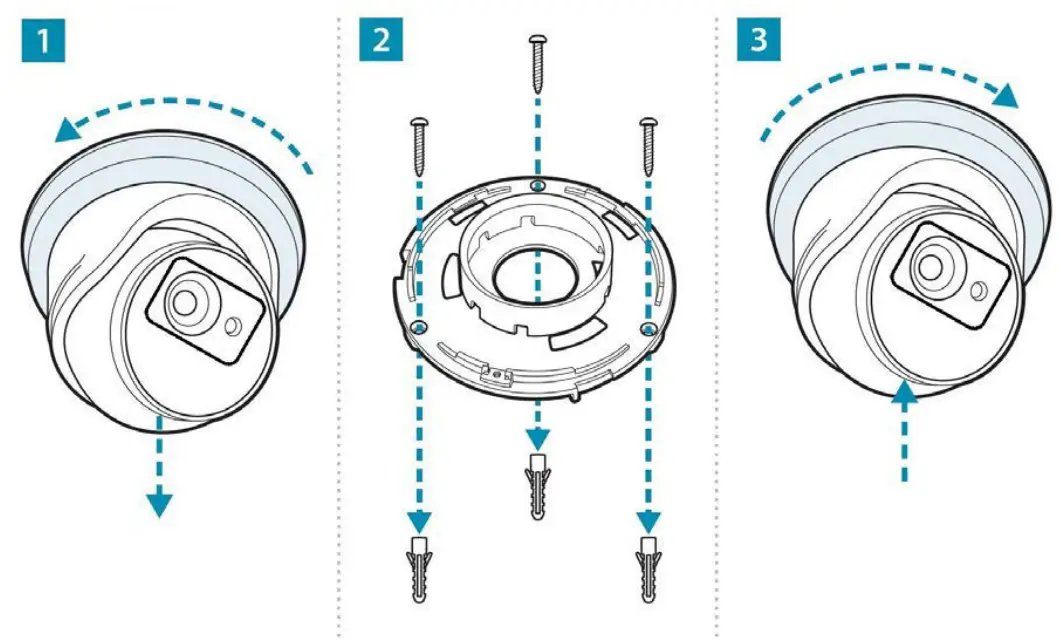 1

2

3